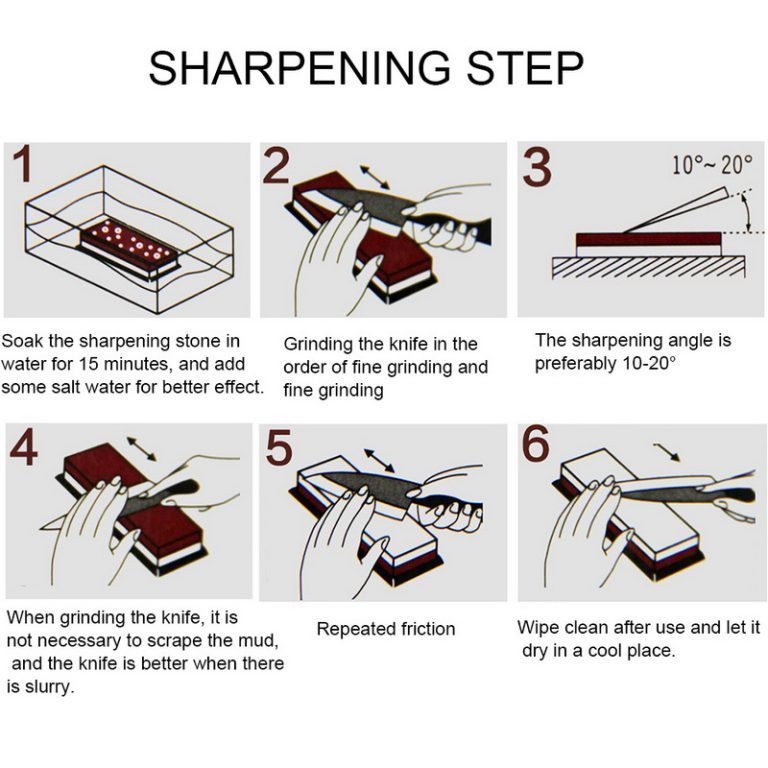 SHARPENING STEP

1

Soak the sharpening stone in water for 15 minutes, and add some salt water for better effect.

2

Grinding the knife in the order of fine grinding and fine grinding

3

10°~ 20°

The sharpening angle is preferably 10-20°

4

When grinding the knife, it is not necessary to scrape the mud, and the knife is better when there is slurry.

5

Repeated friction

6

Wipe clean after use and let it dry in a cool place.